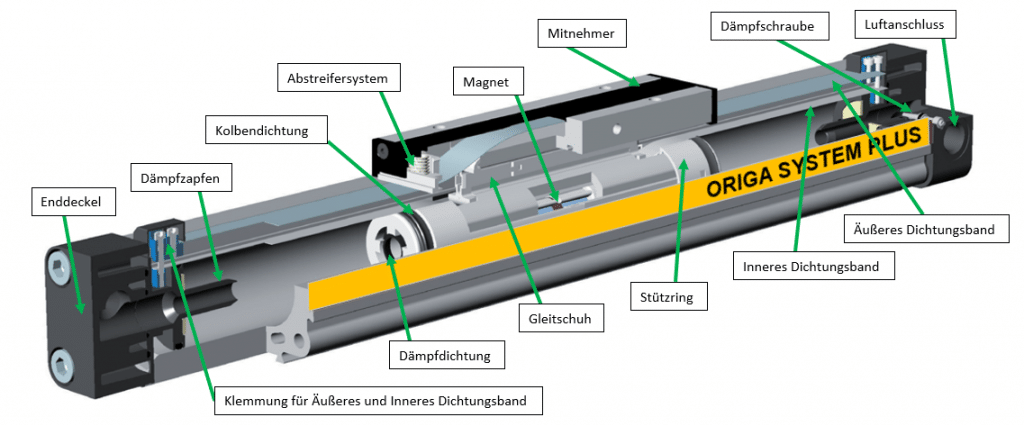 Mitnehmer

Dämpfschraube

Luftanschluss

Abstreifersystem

Magnet

Kolbendichtung

Dämpfzapfen

Enddeckel

ORIGA SYSTEM PLUS

Äußeres Dichtungsband

Inneres Dichtungsband

Stützring

Gleitschuh

Dämpfdichtung

Klemmung für Äußeres und Inneres Dichtungsband